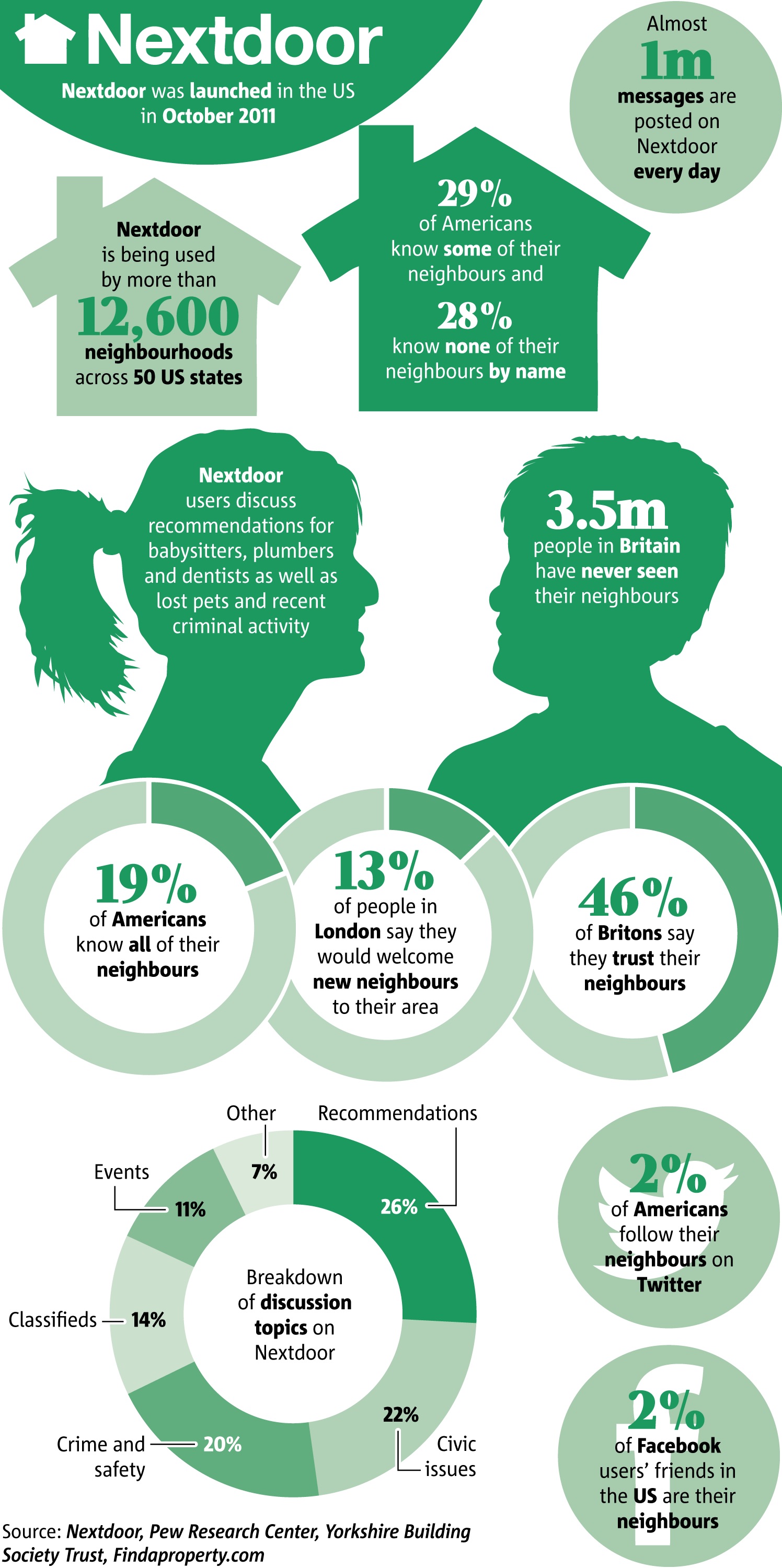 Nextdoor

Nextdoor was launched in the US in October 2011

Almost 1m messages are posted on Nextdoor every day

Nextdoor is being used by more than 12,600 neighbourhoods across 50 US states

29% of Americans know some of their neighbours and 28% know none of their neighbours by name

Nextdoor users discuss recommendations for babysitters, plumbers and dentists as well as lost pets and recent criminal activity

3.5m people in Britain have never seen their neighbours

19% of Americans know all of their neighbours

13% of people in London say they would welcome new neighbours to their area

46% of Britons say they trust their neighbours

Other 7%

Recommendations 26%

Events 11%

Classifieds 14%

Crime and safety 20%

22% Civic issues

Breakdown of discussion topics on Nextdoor

2% of Americans follow their neighbours on Twitter

2% of Facebook users' friends in the US are their neighbours

Source: Nextdoor, Pew Research Center, Yorkshire Building Society Trust, Findaproperty.com